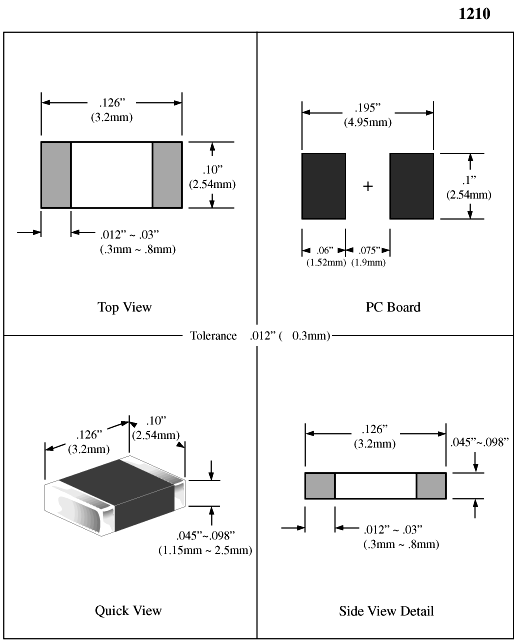 1210

.126"
(3.2mm)

.10"
(2.54mm)

.012" ~ .03"
(.3mm ~ .8mm)

Top View

.195"
(4.95mm)

+

.1"
(2.54mm)

.06"
(1.52mm)

.075"
(1.9mm)

PC Board

Tolerance .012" ( 0.3mm)

.126"
(3.2mm)

.10"
(2.54mm)

.045"~.098"
(1.15mm ~ 2.5mm)

Quick View

.126"
(3.2mm)

.045"~.098"

.012" ~ .03"
(.3mm ~ .8mm)

Side View Detail