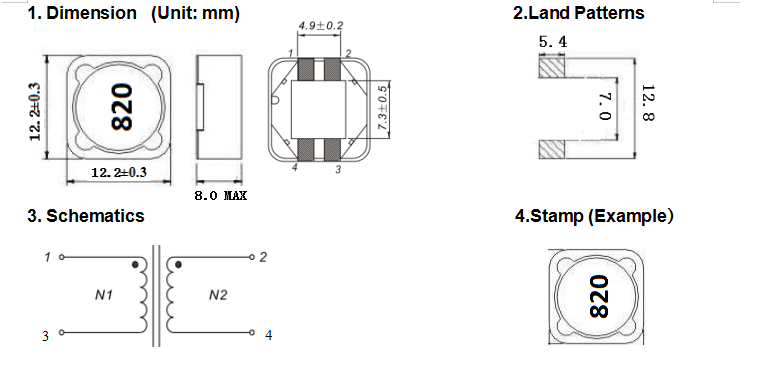 1. Dimension (Unit: mm)

12.2±0.3

820

12.2±0.3

8.0 MAX

4.9±0.2

1 2

7.3±0.5

4 3

2.Land Patterns

5.4

7.0

12.8

3. Schematics

1

2

N1

N2

3

4

4.Stamp (Example)

820