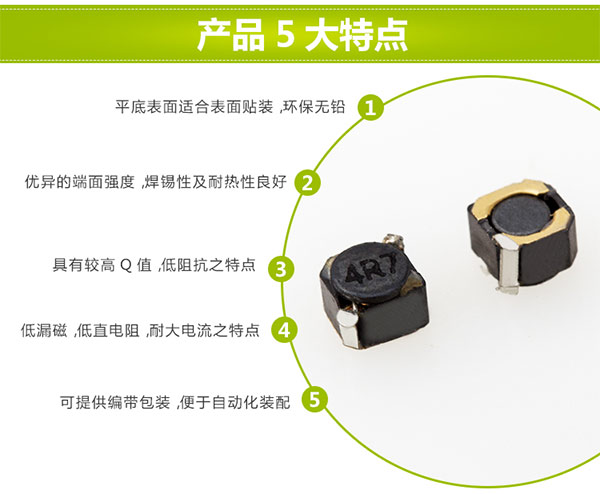 产品 5 大特点

平底表面适合表面贴装 ,环保无铅 1

优异的端面强度 ,焊锡性及耐热性良好 2

具有较高 Q 值 ,低阻抗之特点 3

低漏磁 ,低直电阻 ,耐大电流之特点 4

可提供编带包装 ,便于自动化装配 5

4R7